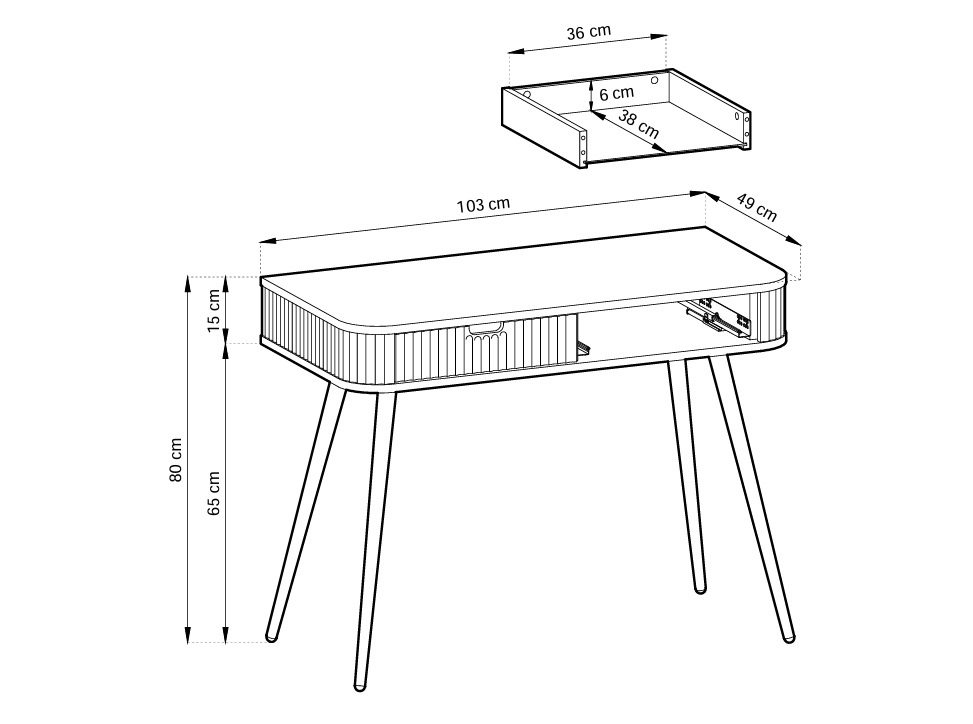 36 cm
6 cm
38 cm
103 cm
49 cm
15 cm
80 cm
65 cm